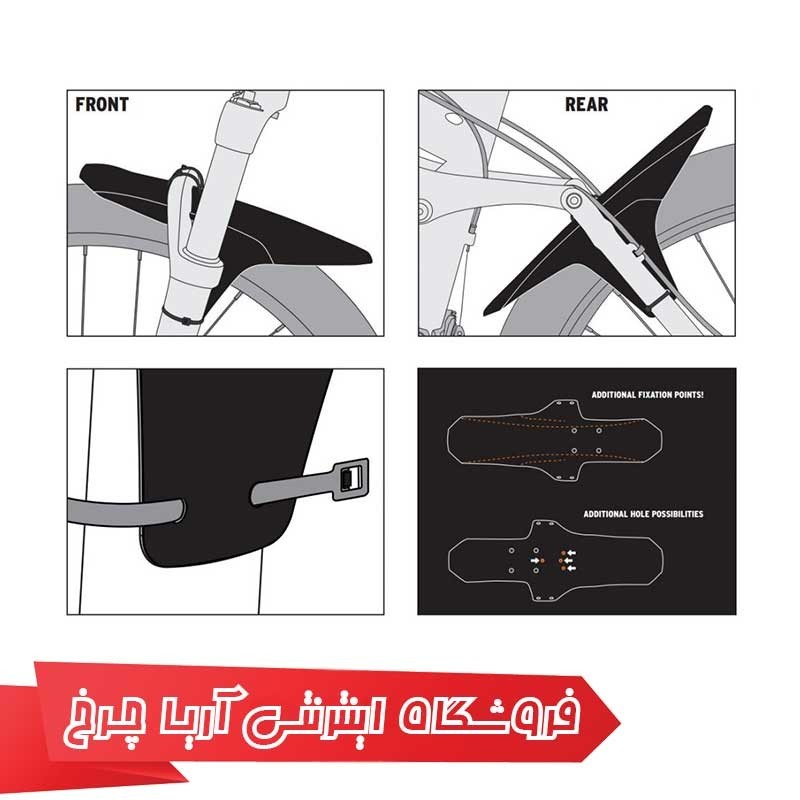 FRONT

REAR

ADDITIONAL FIXATION POINTS!

ADDITIONAL HOLE POSSIBILITIES

فروشگاه اینترنتی آریا چرخ